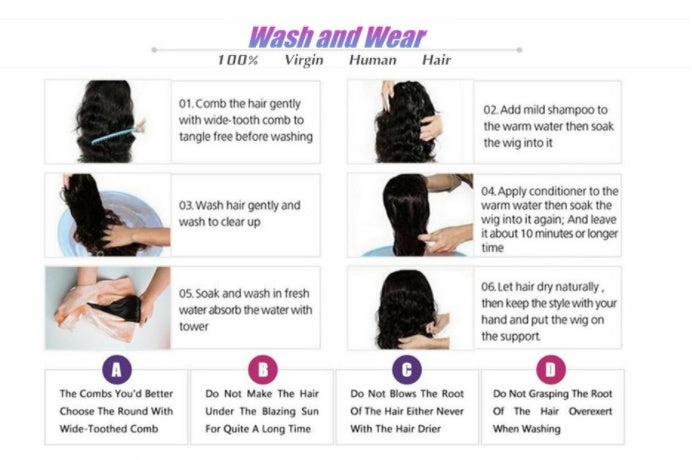 Wash and Wear

100% Virgin Human Hair

01. Comb the hair gently with wide-tooth comb to tangle free before washing

02. Add mild shampoo to the warm water then soak the wig into it

03. Wash hair gently and wash to clear up

04. Apply conditioner to the warm water then soak the wig into it again; And leave it about 10 minutes or longer time

05. Soak and wash in fresh water absorb the water with tower

06. Let hair dry naturally , then keep the style with your hand and put the wig on the support.

A

The Combs You'd Better Choose The Round With Wide-Toothed Comb

B

Do Not Make The Hair Under The Blazing Sun For Quite A Long Time

C

Do Not Blows The Root Of The Hair Either Never With The Hair Drier

D

Do Not Grasping The Root Of The Hair Overexert When Washing