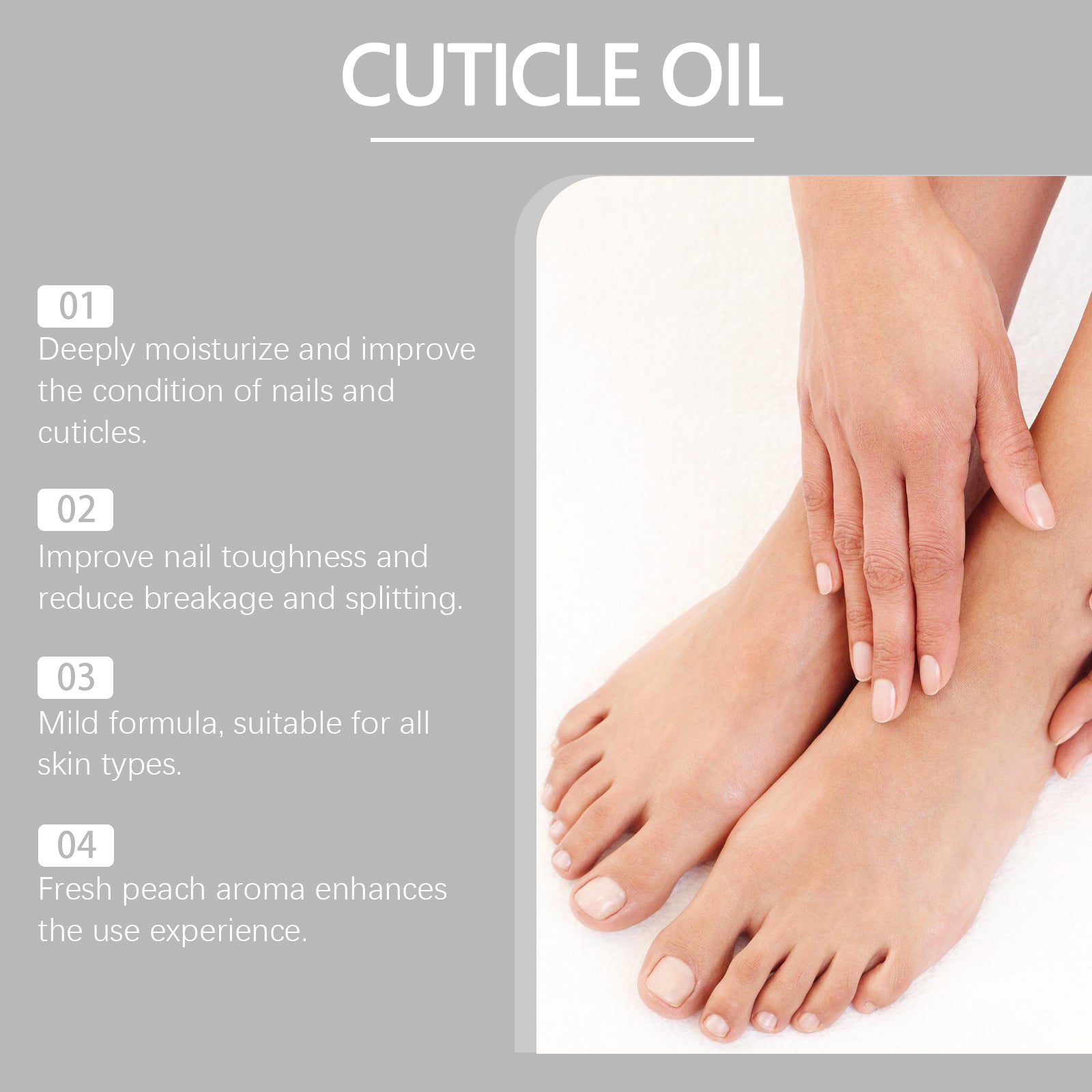 CUTICLE OIL

01
Deeply moisturize and improve the condition of nails and cuticles.

02
Improve nail toughness and reduce breakage and splitting.

03
Mild formula, suitable for all skin types.

04
Fresh peach aroma enhances the use experience.